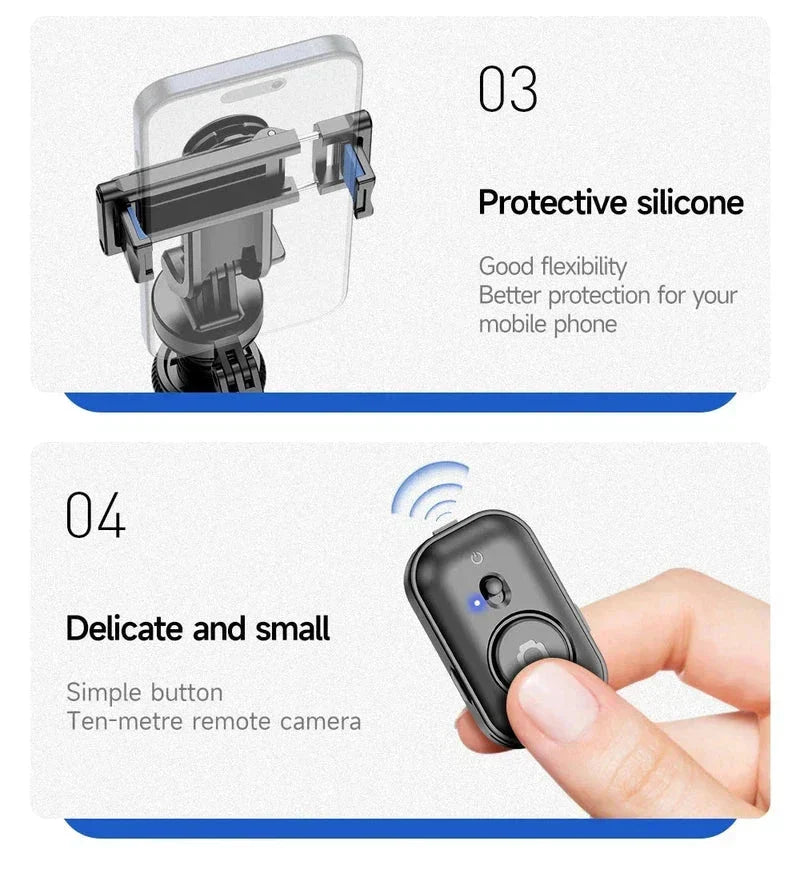 03

Protective silicone

Good flexibility
Better protection for your mobile phone

04

Delicate and small

Simple button
Ten-metre remote camera